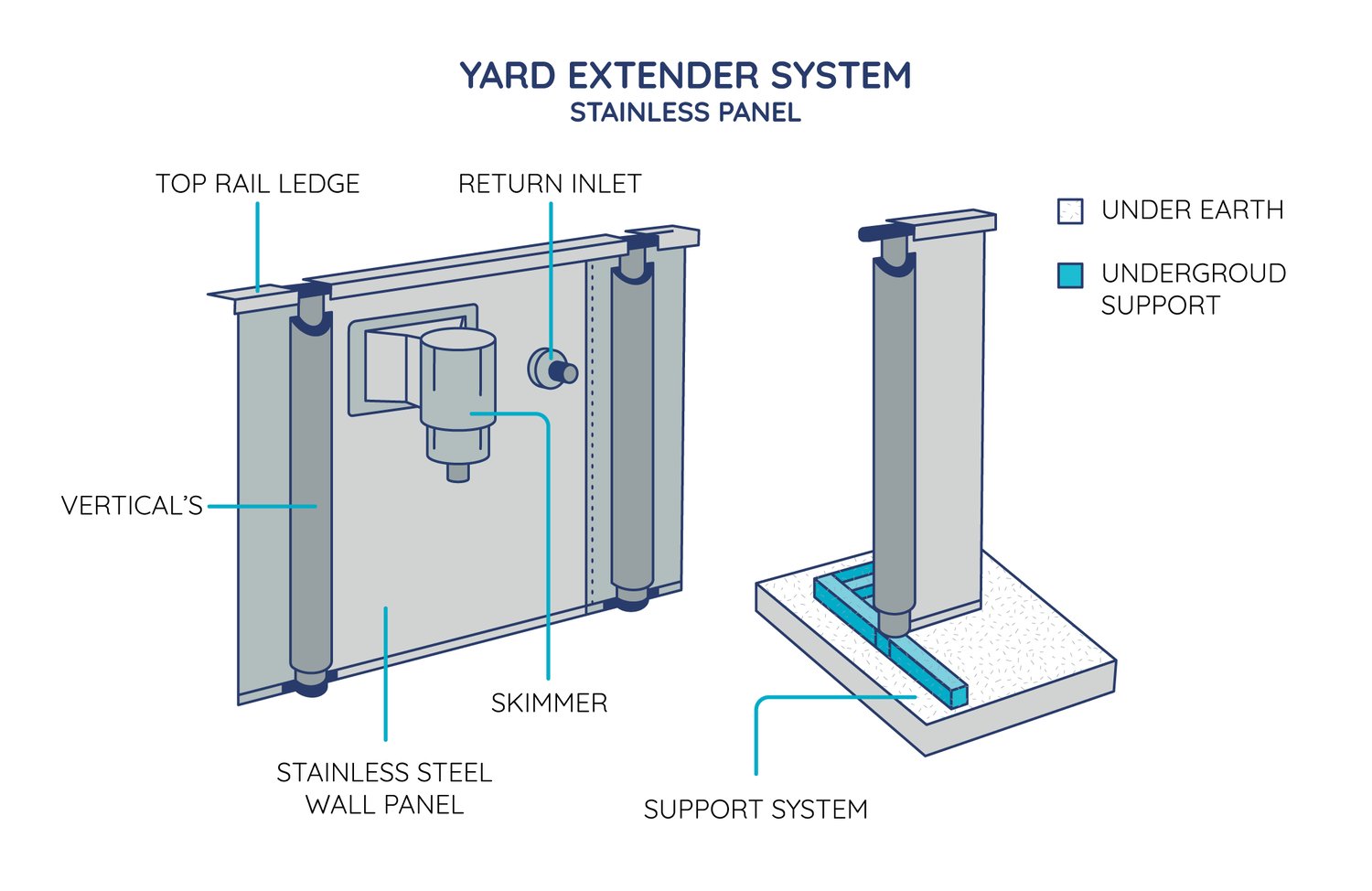 YARD EXTENDER SYSTEM
STAINLESS PANEL

TOP RAIL LEDGE

RETURN INLET

UNDER EARTH

UNDERGROUD SUPPORT

VERTICAL'S

SKIMMER

STAINLESS STEEL WALL PANEL

SUPPORT SYSTEM