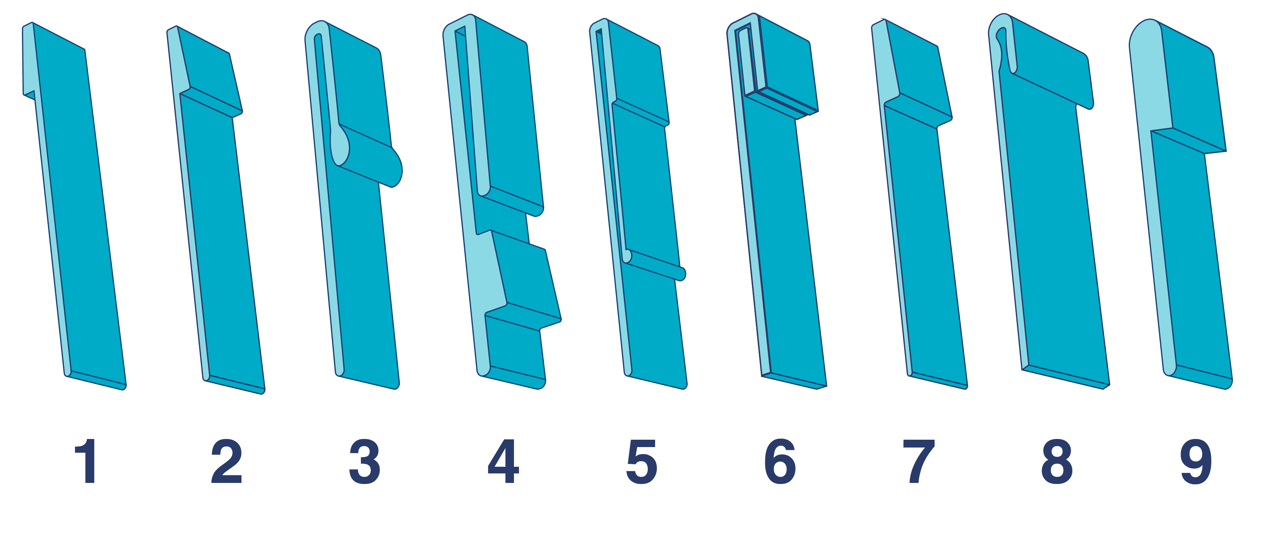 1 2 3 4 5 6 7 8 9