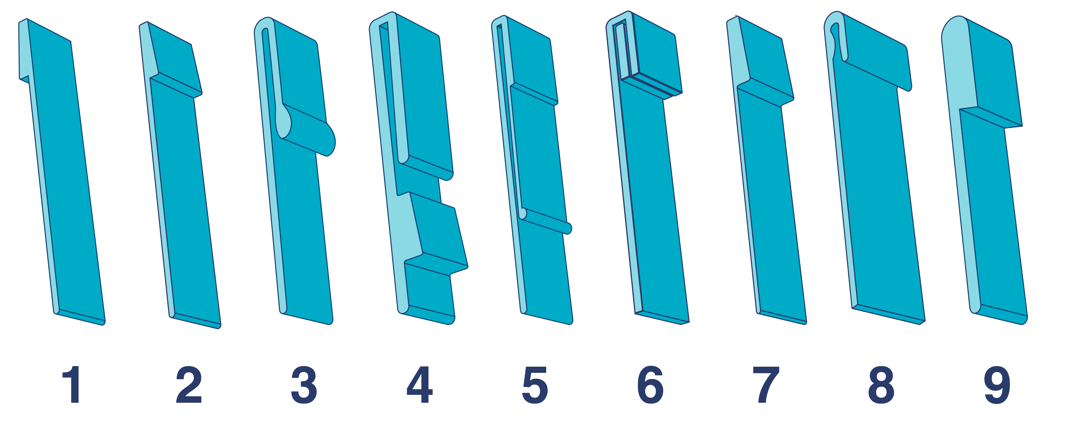 1 2 3 4 5 6 7 8 9